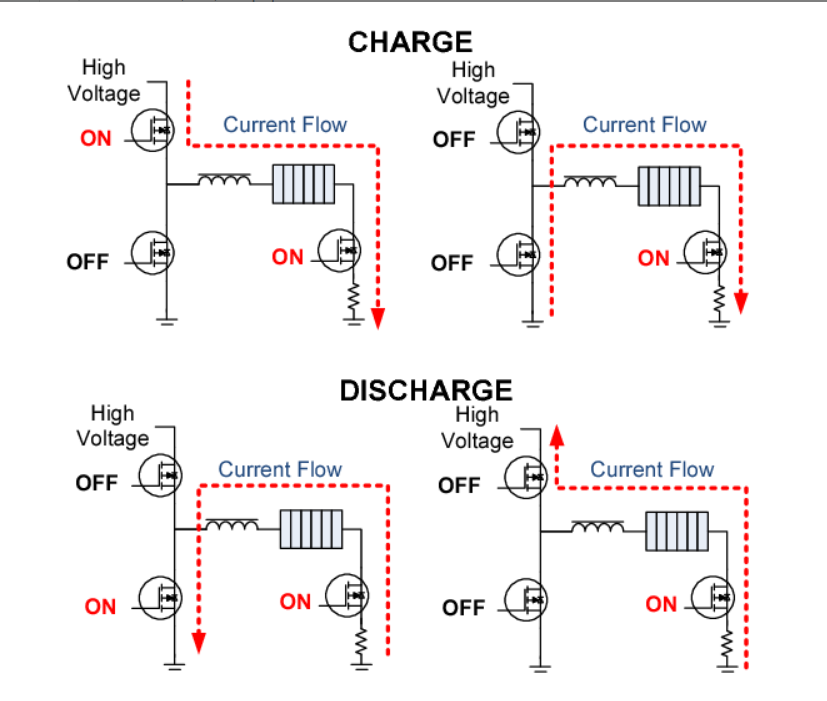 CHARGE

High Voltage
ON
Current Flow
OFF
ON

High Voltage
OFF
Current Flow
OFF
ON

DISCHARGE

High Voltage
OFF
Current Flow
ON
ON

High Voltage
OFF
Current Flow
OFF
ON